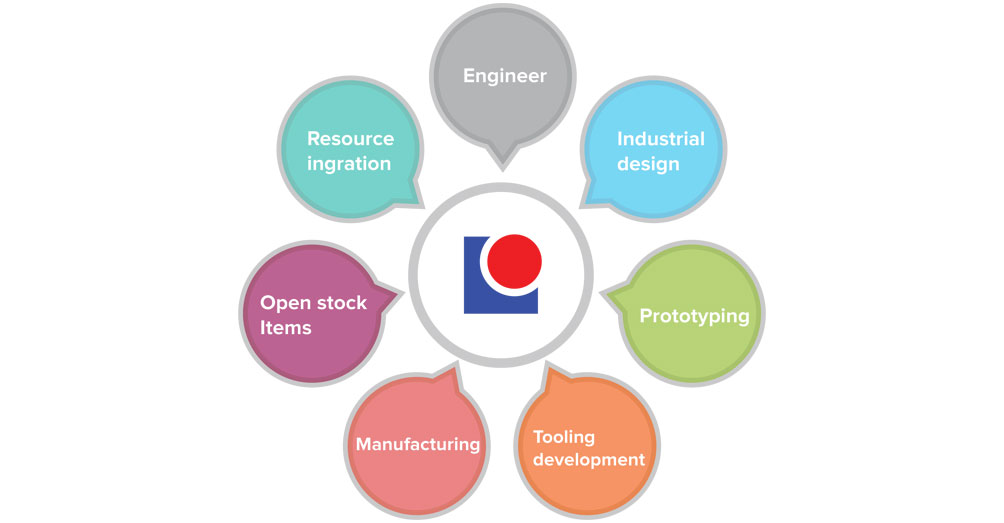 Engineer

Industrial design

Prototyping

Tooling development

Manufacturing

Open stock Items

Resource ingration